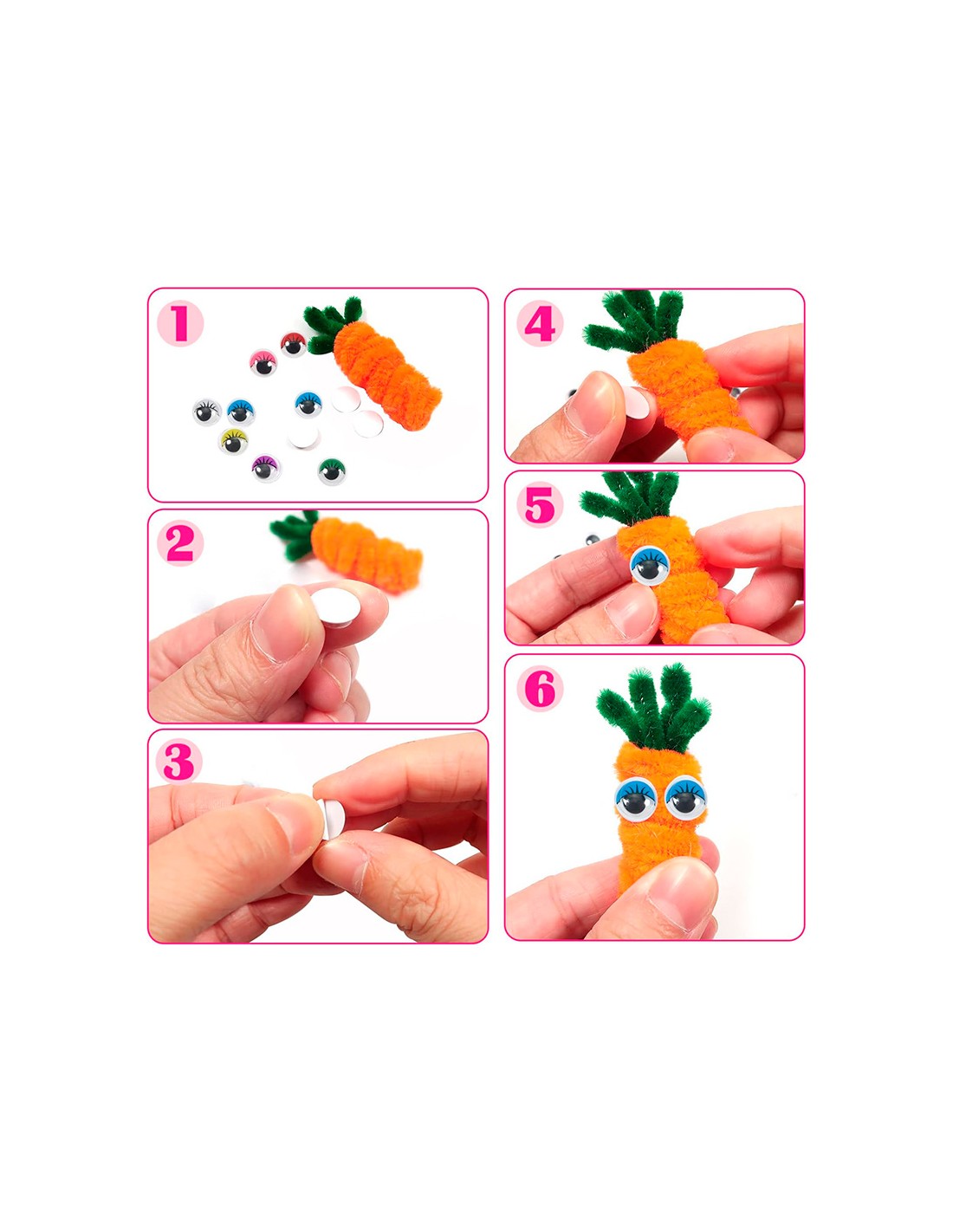 1

2

3

4

5

6